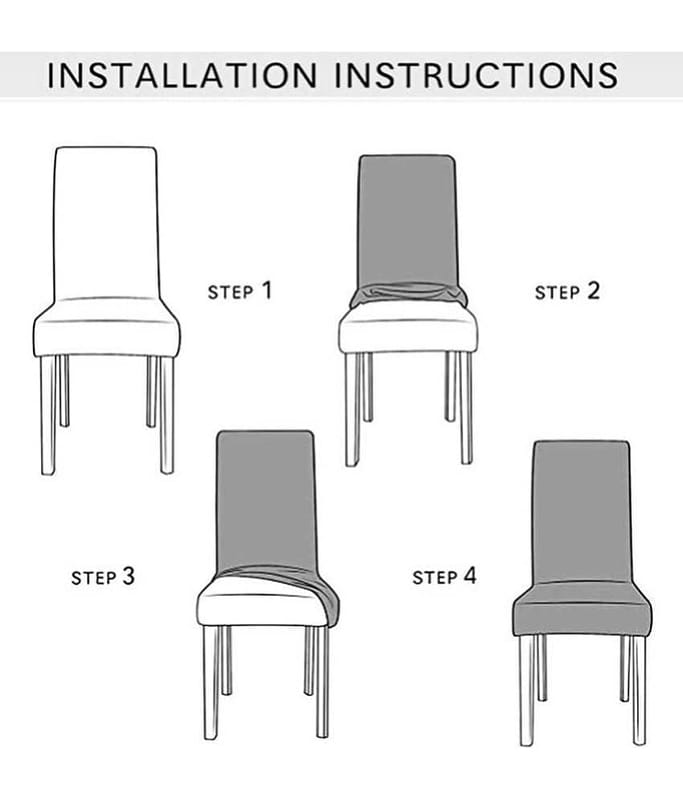 INSTALLATION INSTRUCTIONS

STEP 1

STEP 2

STEP 3

STEP 4