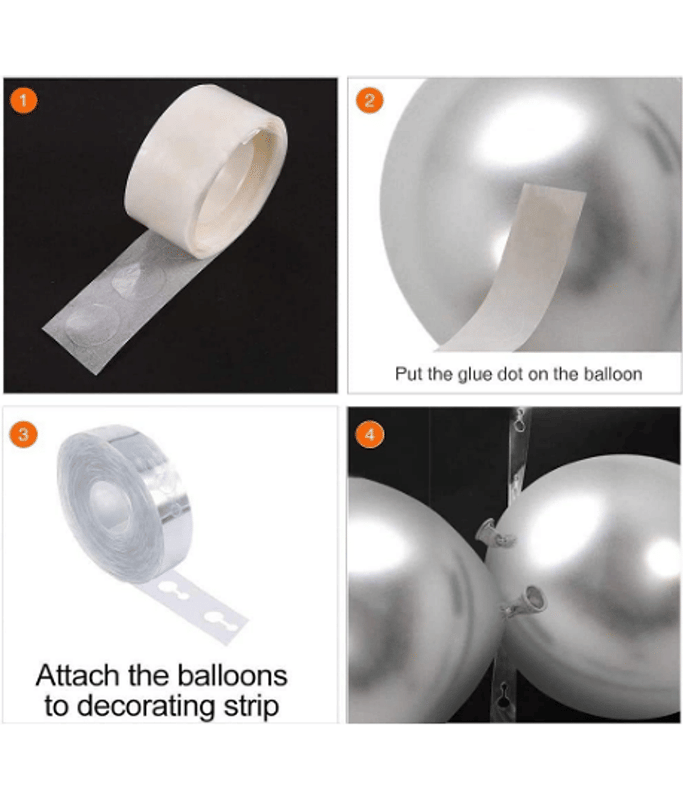 1

2

Put the glue dot on the balloon

3

Attach the balloons to decorating strip

4