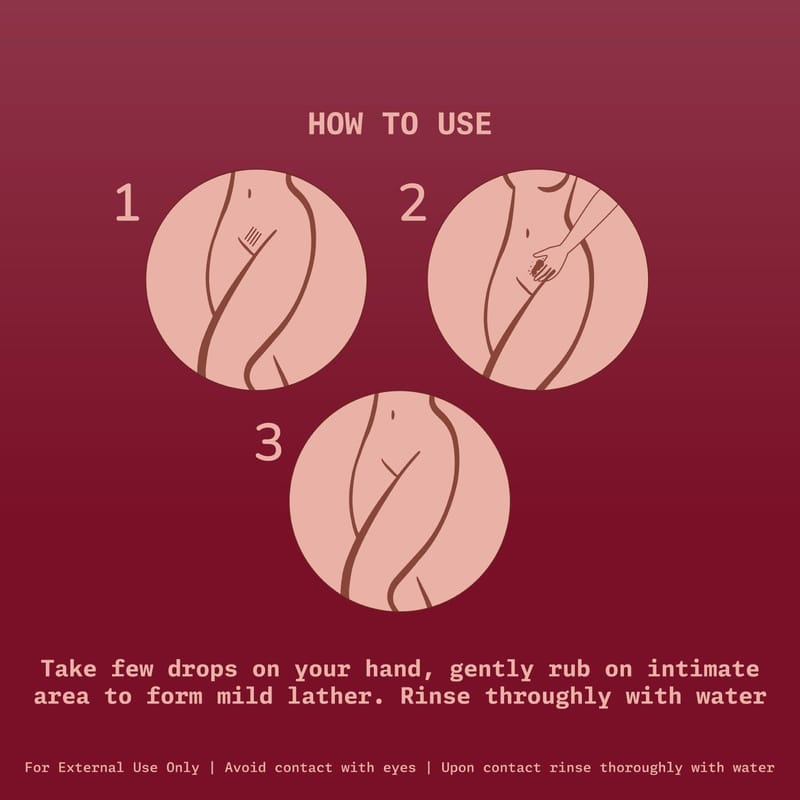 HOW TO USE

1

2

3

Take few drops on your hand, gently rub on intimate area to form mild lather. Rinse throughly with water

For External Use Only | Avoid contact with eyes | Upon contact rinse thoroughly with water