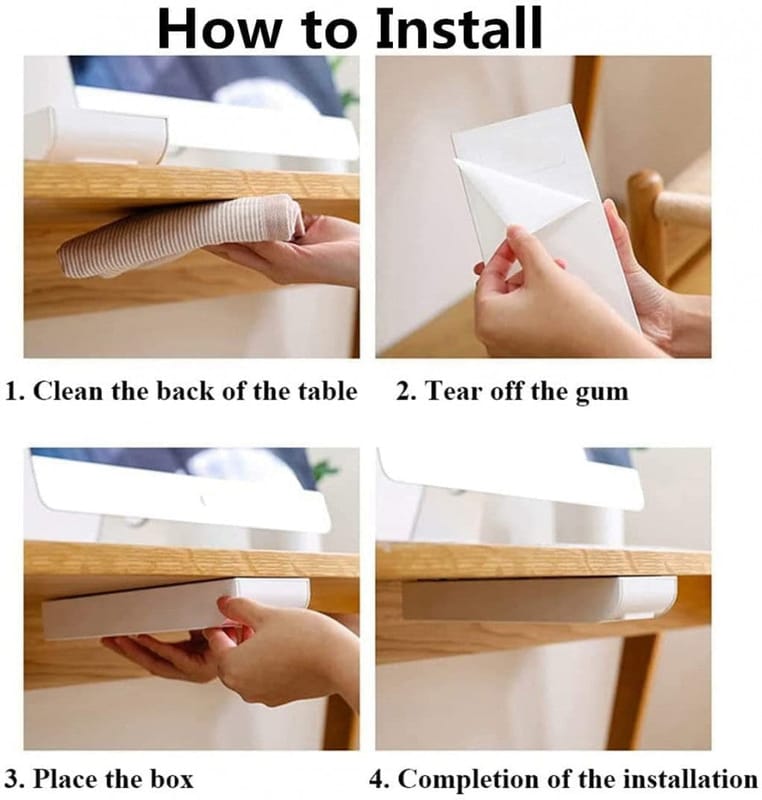 How to Install

1. Clean the back of the table

2. Tear off the gum

3. Place the box

4. Completion of the installation