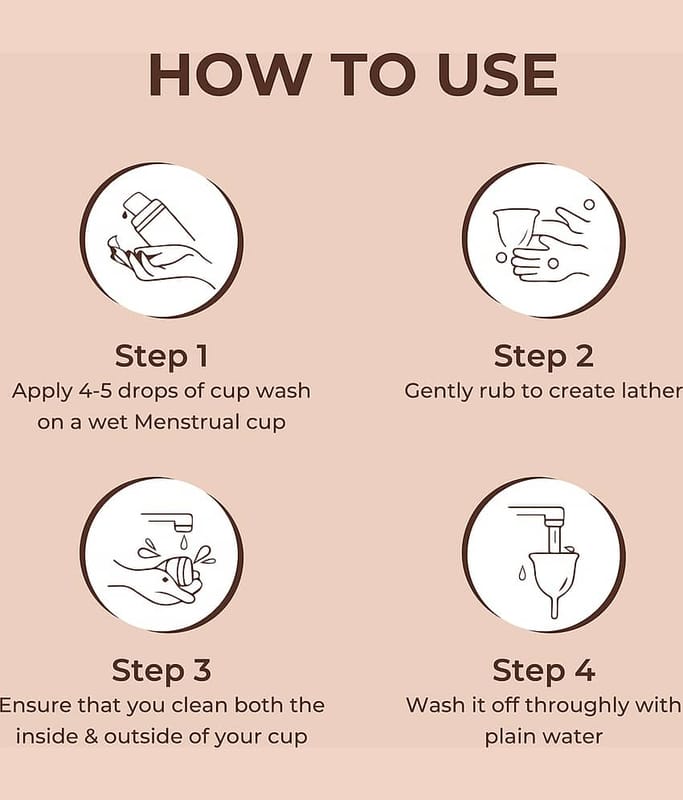 HOW TO USE

Step 1
Apply 4-5 drops of cup wash on a wet Menstrual cup

Step 2
Gently rub to create lather

Step 3
Ensure that you clean both the inside & outside of your cup

Step 4
Wash it off throughly with plain water