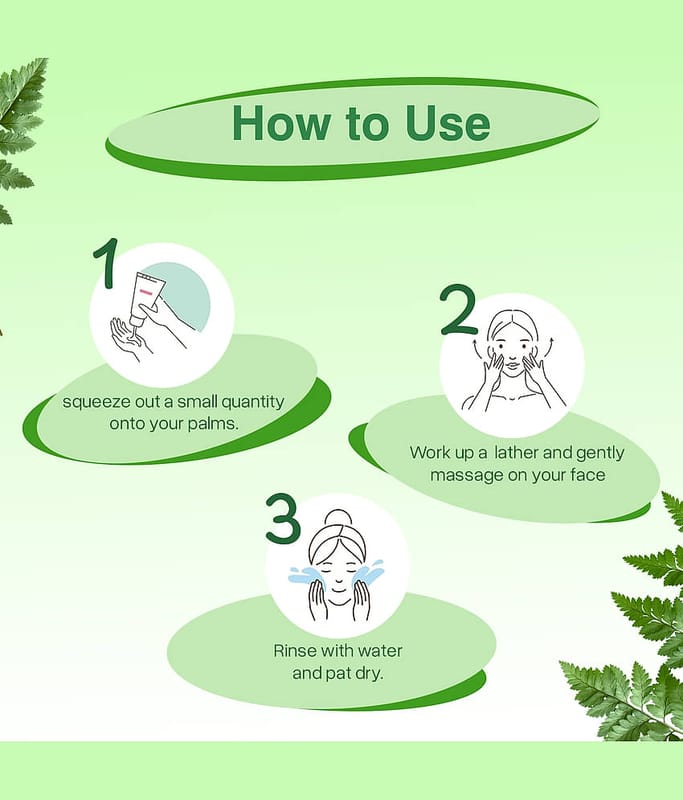 How to Use

1

squeeze out a small quantity onto your palms.

2

Work up a lather and gently massage on your face

3

Rinse with water and pat dry.