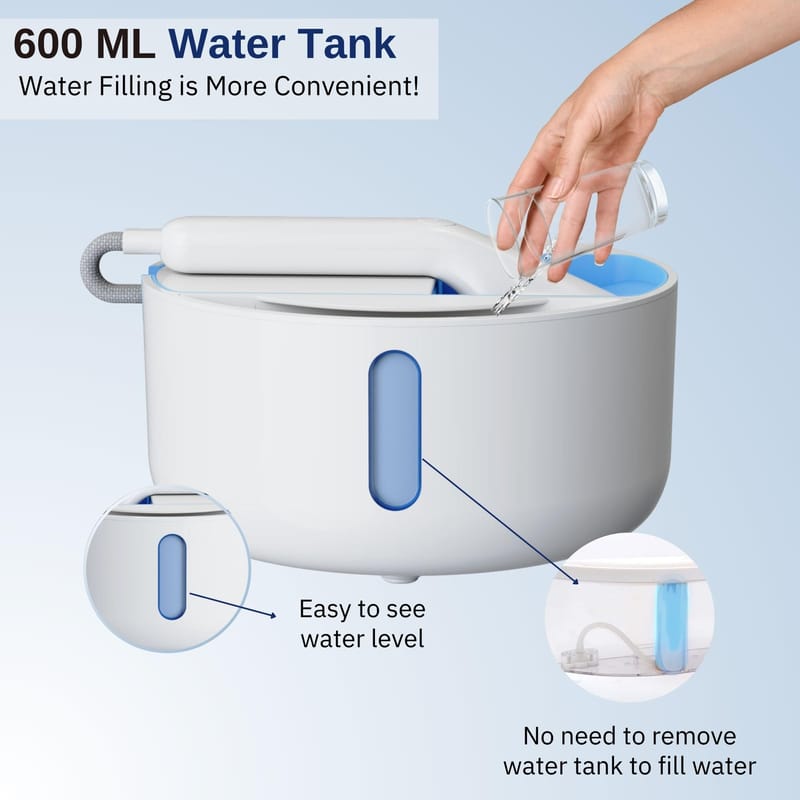 600 ML Water Tank
Water Filling is More Convenient!

Easy to see water level

No need to remove water tank to fill water