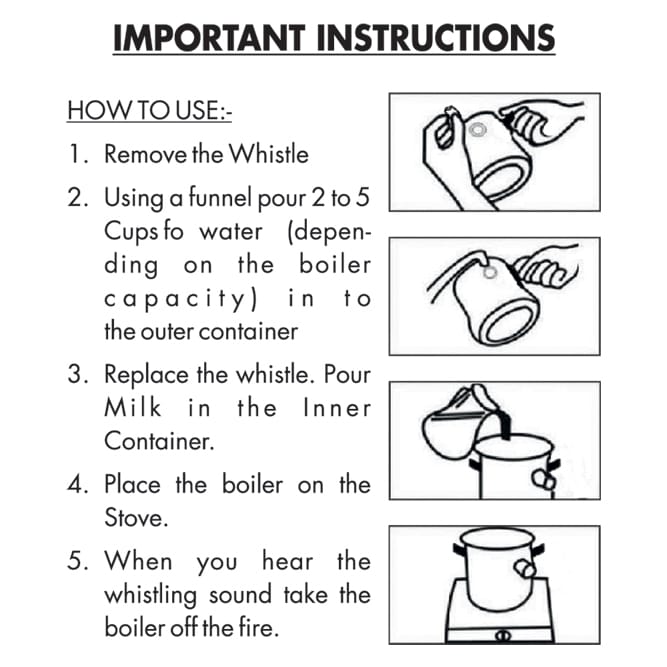 IMPORTANT INSTRUCTIONS

HOW TO USE:-

1. Remove the Whistle

2. Using a funnel pour 2 to 5 Cups fo water (depending on the boiler capacity) in to the outer container

3. Replace the whistle. Pour Milk in the Inner Container.

4. Place the boiler on the Stove.

5. When you hear the whistling sound take the boiler off the fire.