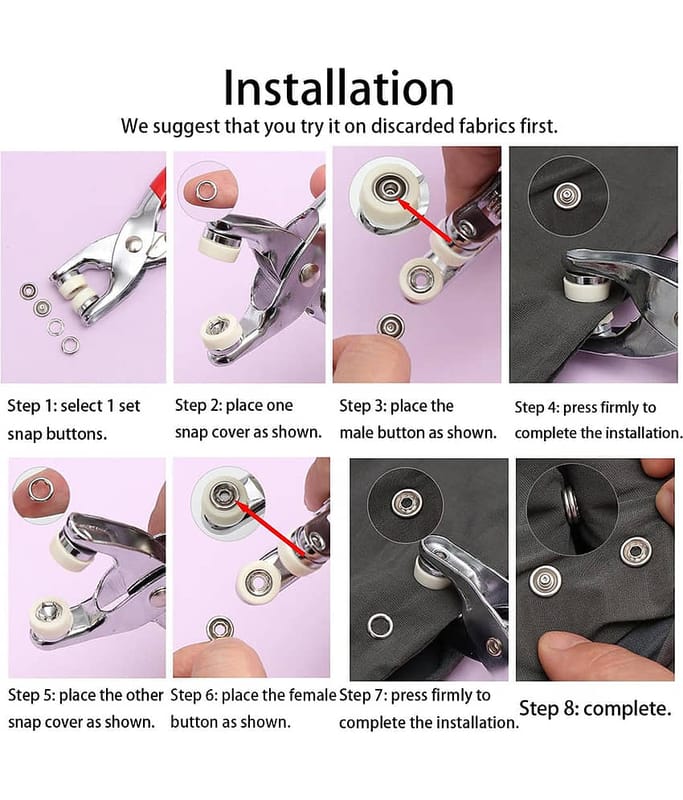 Installation
We suggest that you try it on discarded fabrics first.

Step 1: select 1 set snap buttons.

Step 2: place one snap cover as shown.

Step 3: place the male button as shown.

Step 4: press firmly to complete the installation.

Step 5: place the other snap cover as shown.

Step 6: place the female button as shown.

Step 7: press firmly to complete the installation.

Step 8: complete.