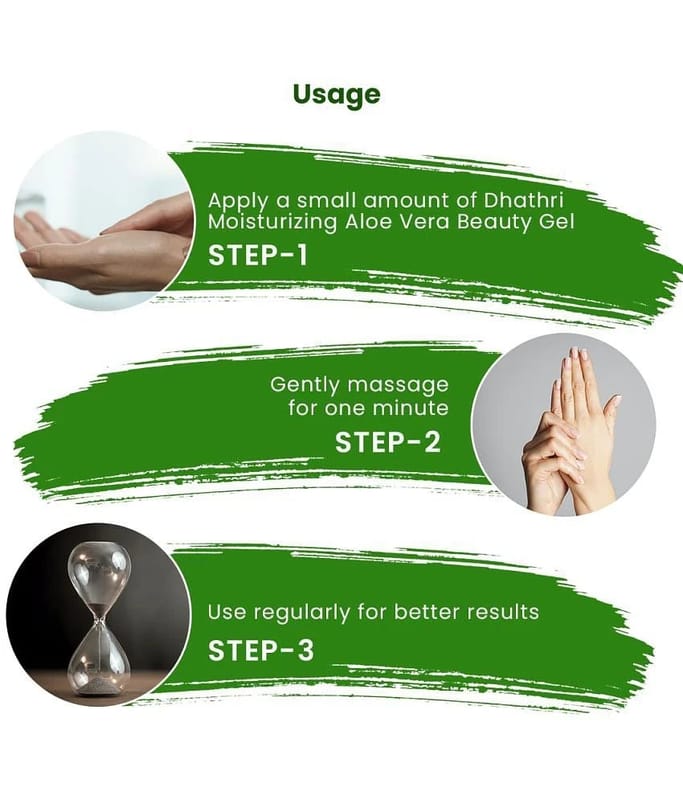 Usage

Apply a small amount of Dhathri Moisturizing Aloe Vera Beauty Gel

STEP-1

Gently massage for one minute

STEP-2

Use regularly for better results

STEP-3