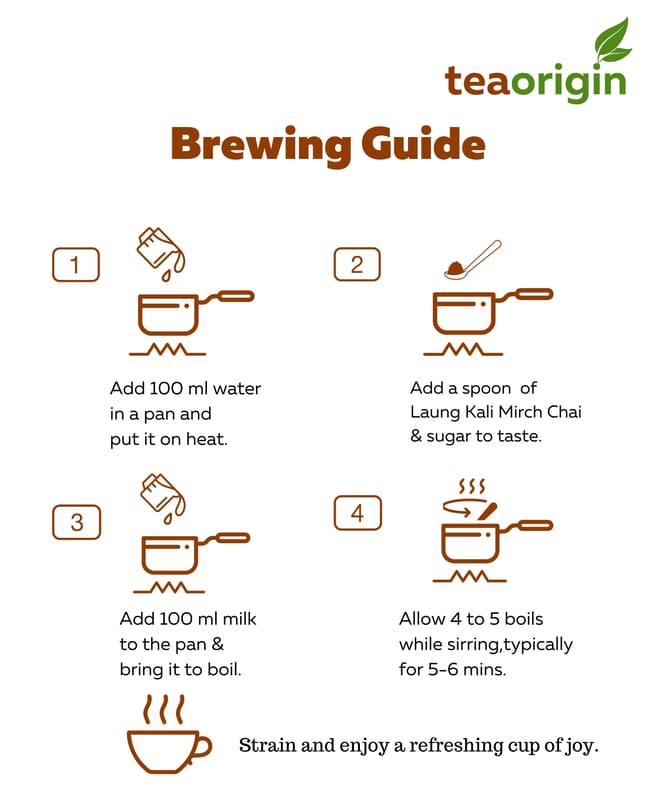 teaorigin

Brewing Guide

1

Add 100 ml water in a pan and put it on heat.

2

Add a spoon of Laung Kali Mirch Chai & sugar to taste.

3

Add 100 ml milk to the pan & bring it to boil.

4

Allow 4 to 5 boils while sirring,typically for 5-6 mins.

Strain and enjoy a refreshing cup of joy.