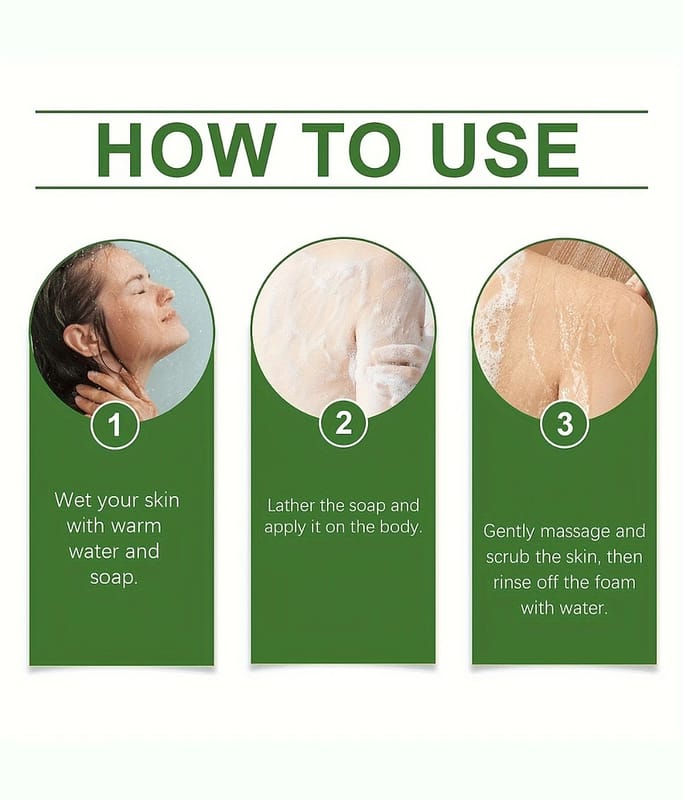 HOW TO USE

1

Wet your skin with warm water and soap.

2

Lather the soap and apply it on the body.

3

Gently massage and scrub the skin, then rinse off the foam with water.