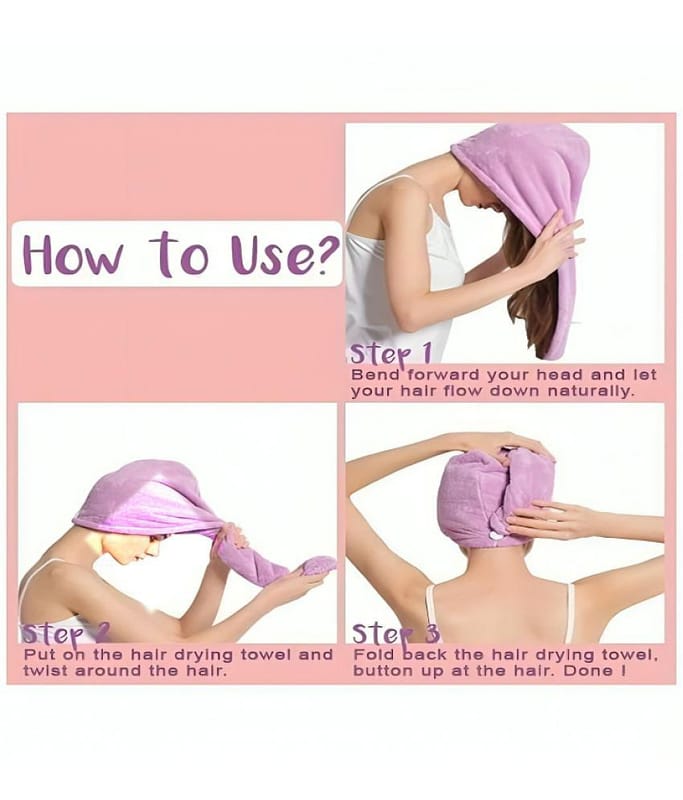 How to Use?

Step 1
Bend forward your head and let your hair flow down naturally.

Step 2
Put on the hair drying towel and twist around the hair.

Step 3
Fold back the hair drying towel, button up at the hair. Done !