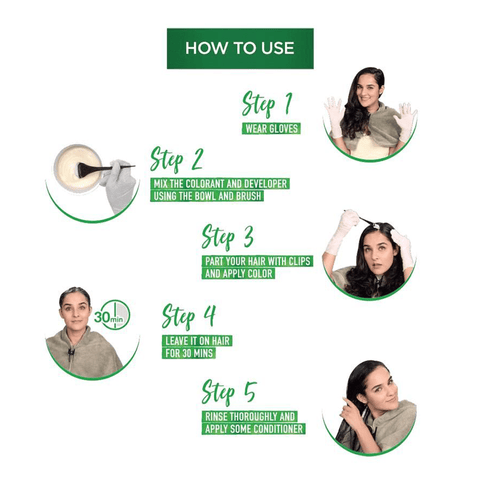 HOW TO USE

Step 1
WEAR GLOVES

Step 2
MIX THE COLORANT AND DEVELOPER USING THE BOWL AND BRUSH

Step 3
PART YOUR HAIR WITH CLIPS AND APPLY COLOR

30 min

Step 4
LEAVE IT ON HAIR FOR 30 MINS

Step 5
RINSE THOROUGHLY AND APPLY SOME CONDITIONER