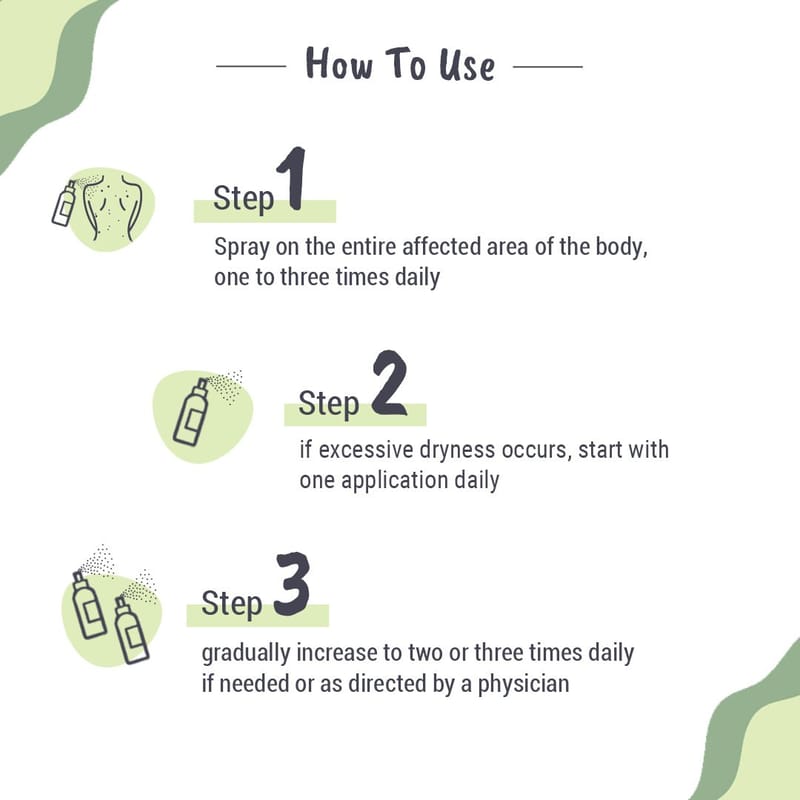 How To Use

Step 1

Spray on the entire affected area of the body, one to three times daily

Step 2

if excessive dryness occurs, start with one application daily

Step 3

gradually increase to two or three times daily if needed or as directed by a physician