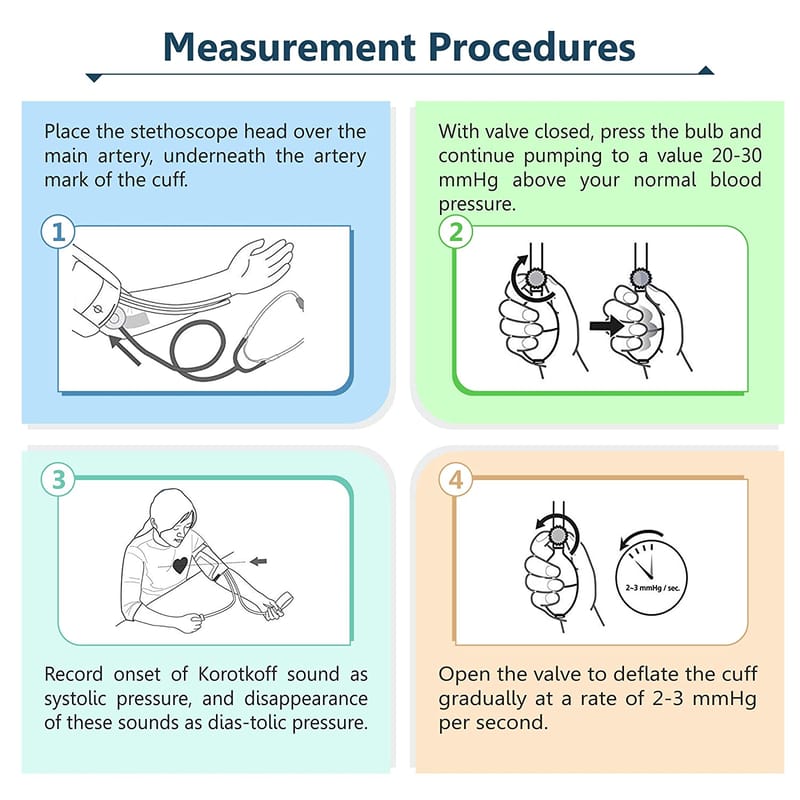 Measurement Procedures

Place the stethoscope head over the main artery, underneath the artery mark of the cuff.

1

With valve closed, press the bulb and continue pumping to a value 20-30 mmHg above your normal blood pressure.

2

3

Record onset of Korotkoff sound as systolic pressure, and disappearance of these sounds as dias-tolic pressure.

4

2~3 mmHg / sec.

Open the valve to deflate the cuff gradually at a rate of 2-3 mmHg per second.