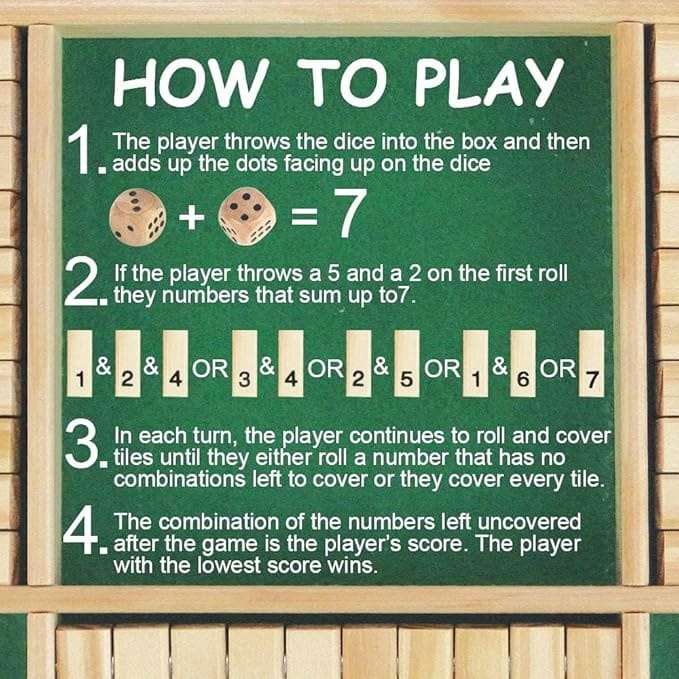 HOW TO PLAY

1. The player throws the dice into the box and then adds up the dots facing up on the dice

+ = 7

2. If the player throws a 5 and a 2 on the first roll they numbers that sum up to7.

1 & 2 & 4 OR 3 & 4 OR 2 & 5 OR 1 & 6 OR 7

3. In each turn, the player continues to roll and cover tiles until they either roll a number that has no combinations left to cover or they cover every tile.

4. The combination of the numbers left uncovered after the game is the player's score. The player with the lowest score wins.