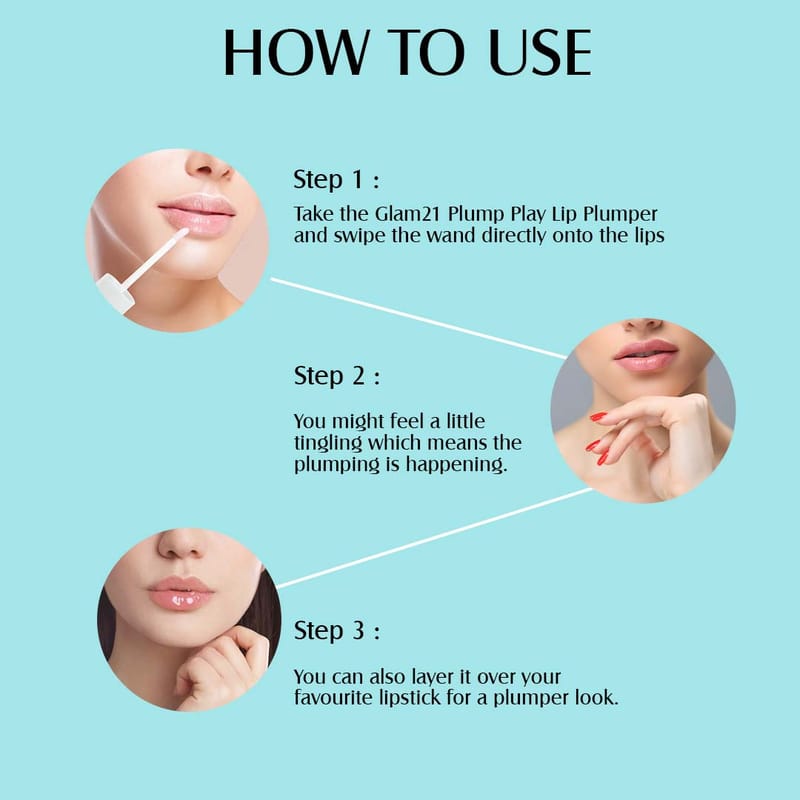 HOW TO USE

Step 1 :

Take the Glam21 Plump Play Lip Plumper and swipe the wand directly onto the lips

Step 2 :

You might feel a little tingling which means the plumping is happening.

Step 3 :

You can also layer it over your favourite lipstick for a plumper look.