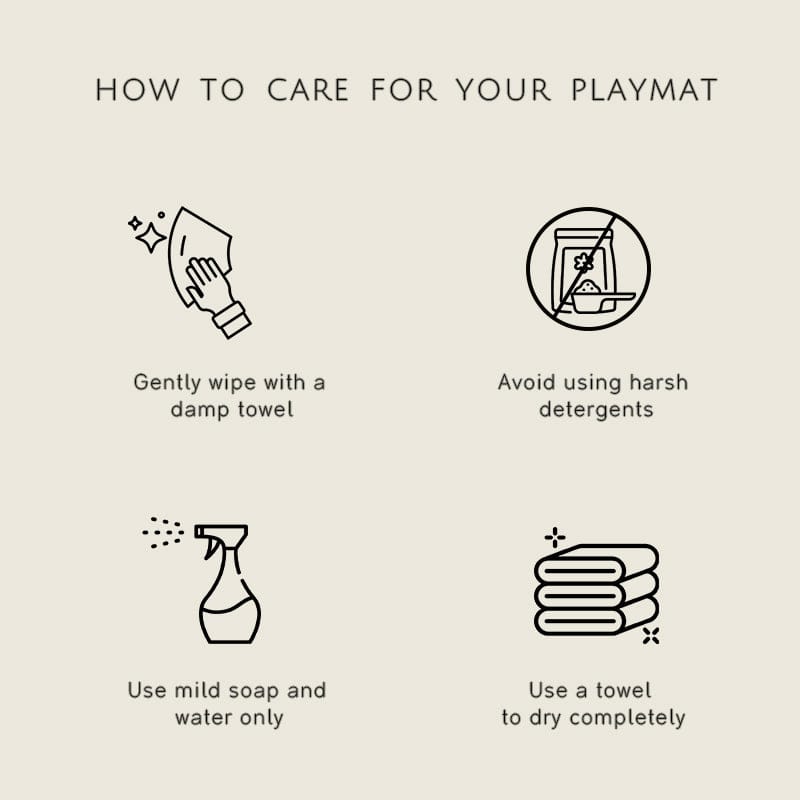 HOW TO CARE FOR YOUR PLAYMAT

Gently wipe with a damp towel

Avoid using harsh detergents

Use mild soap and water only

Use a towel to dry completely