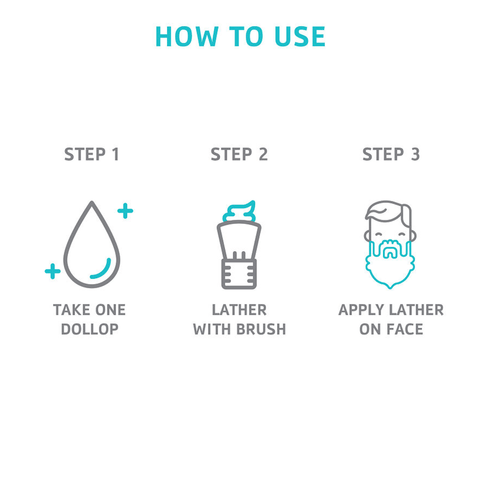 HOW TO USE

STEP 1

TAKE ONE DOLLOP

STEP 2

LATHER WITH BRUSH

STEP 3

APPLY LATHER ON FACE