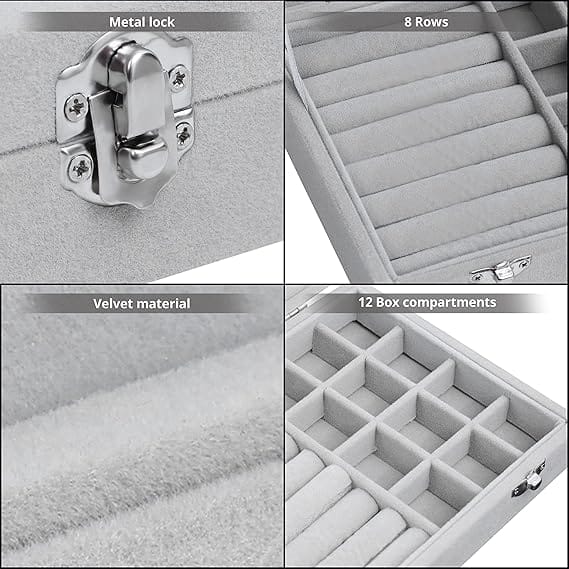 Metal lock

8 Rows

Velvet material

12 Box compartments