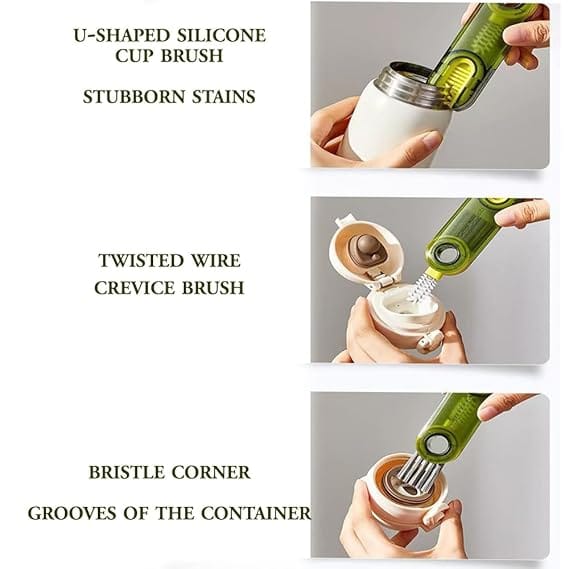 U-SHAPED SILICONE CUP BRUSH

STUBBORN STAINS

TWISTED WIRE CREVICE BRUSH

BRISTLE CORNER

GROOVES OF THE CONTAINER