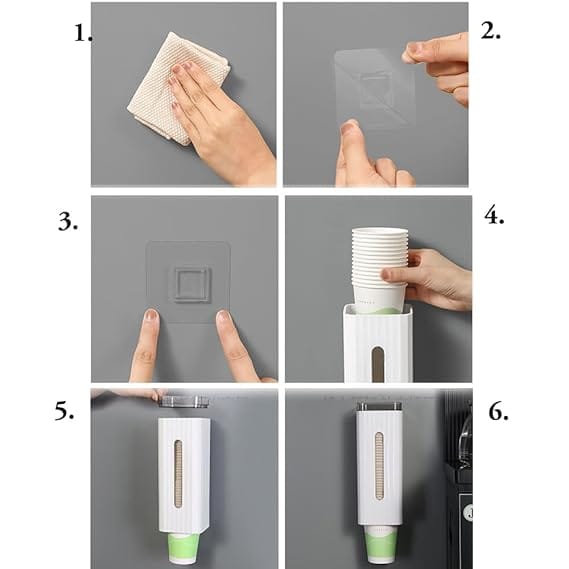 1.
2.
3.
4.
5.
6.