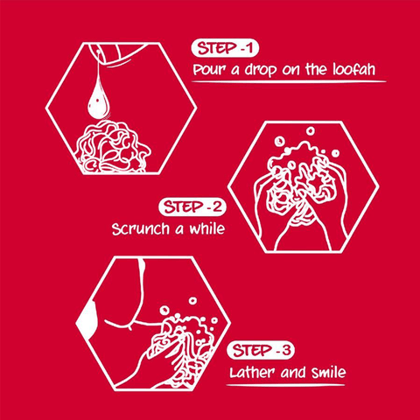 STEP -1
Pour a drop on the loofah

STEP -2
Scrunch a while

STEP -3
Lather and smile