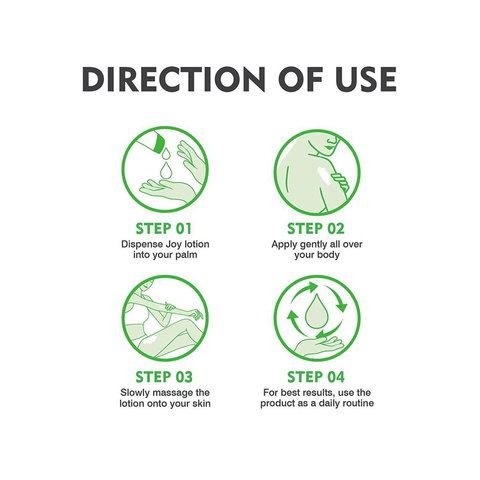 DIRECTION OF USE

STEP 01
Dispense Joy lotion into your palm

STEP 02
Apply gently all over your body

STEP 03
Slowly massage the lotion onto your skin

STEP 04
For best results, use the product as a daily routine