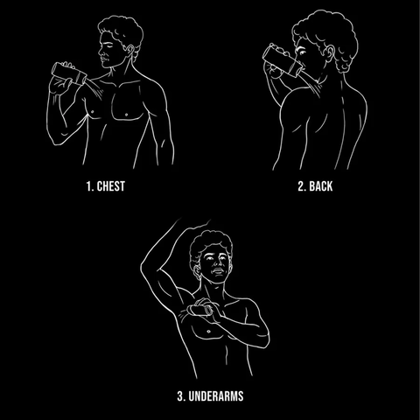 1. CHEST

2. BACK

3. UNDERARMS