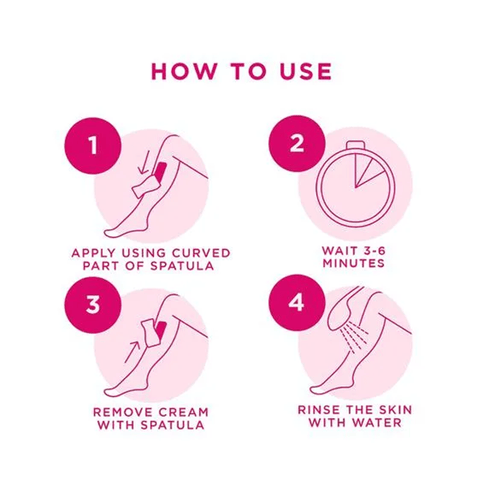 HOW TO USE

1

APPLY USING CURVED PART OF SPATULA

2

WAIT 3-6 MINUTES

3

REMOVE CREAM WITH SPATULA

4

RINSE THE SKIN WITH WATER