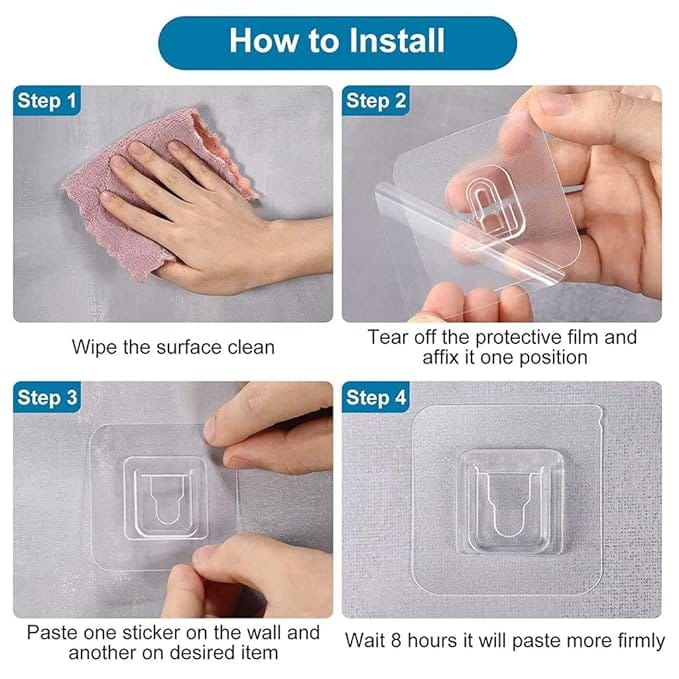 How to Install

Step 1

Wipe the surface clean

Step 2

Tear off the protective film and affix it one position

Step 3

Paste one sticker on the wall and another on desired item

Step 4

Wait 8 hours it will paste more firmly