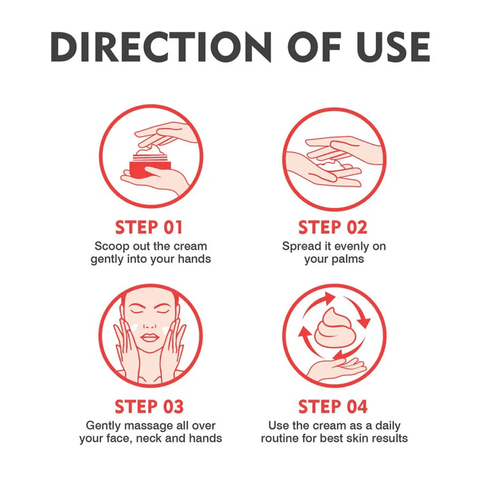 DIRECTION OF USE

STEP 01
Scoop out the cream gently into your hands

STEP 02
Spread it evenly on your palms

STEP 03
Gently massage all over your face, neck and hands

STEP 04
Use the cream as a daily routine for best skin results