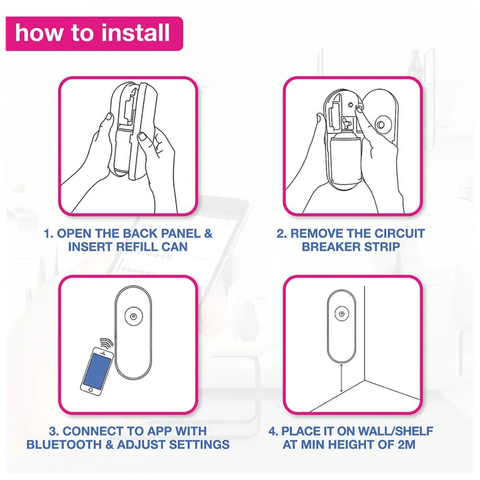 how to install

1. OPEN THE BACK PANEL & INSERT REFILL CAN

2. REMOVE THE CIRCUIT BREAKER STRIP

3. CONNECT TO APP WITH BLUETOOTH & ADJUST SETTINGS

4. PLACE IT ON WALL/SHELF AT MIN HEIGHT OF 2M