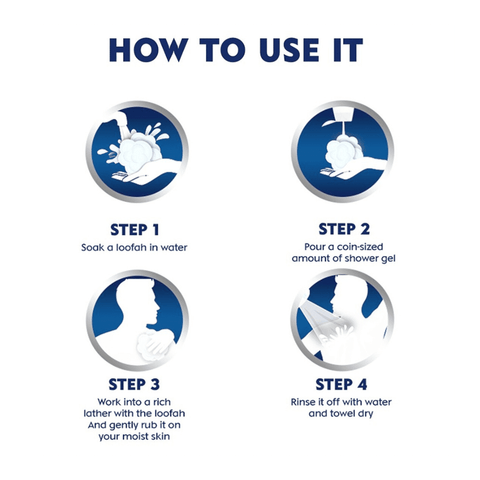 HOW TO USE IT

STEP 1
Soak a loofah in water

STEP 2
Pour a coin-sized amount of shower gel

STEP 3
Work into a rich lather with the loofah And gently rub it on your moist skin

STEP 4
Rinse it off with water and towel dry