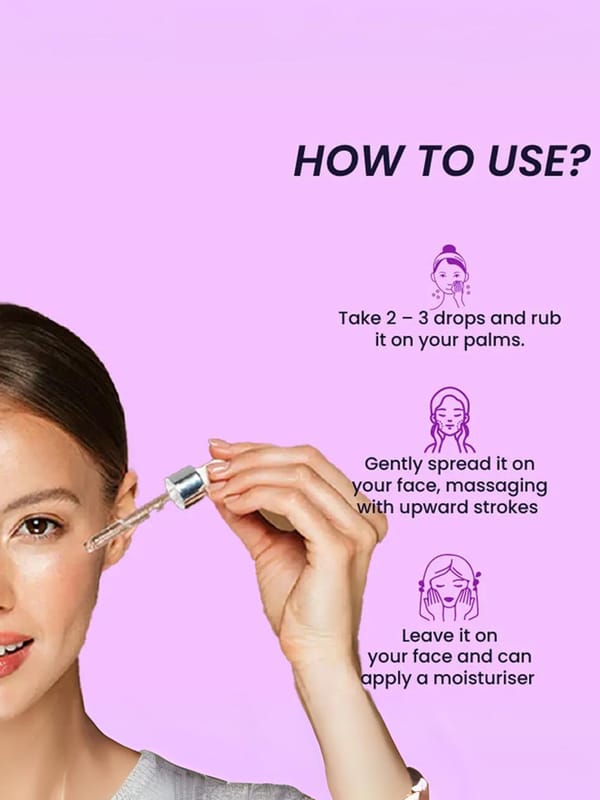 HOW TO USE?

Take 2 – 3 drops and rub it on your palms.

Gently spread it on your face, massaging with upward strokes

Leave it on your face and can apply a moisturiser