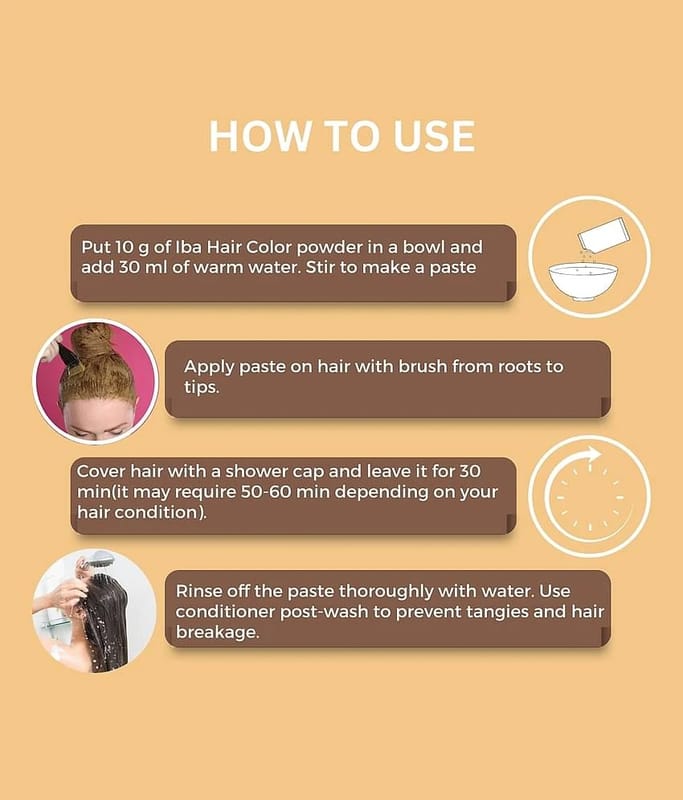 HOW TO USE

Put 10 g of Iba Hair Color powder in a bowl and add 30 ml of warm water. Stir to make a paste

Apply paste on hair with brush from roots to tips.

Cover hair with a shower cap and leave it for 30 min(it may require 50-60 min depending on your hair condition).

Rinse off the paste thoroughly with water. Use conditioner post-wash to prevent tangies and hair breakage.