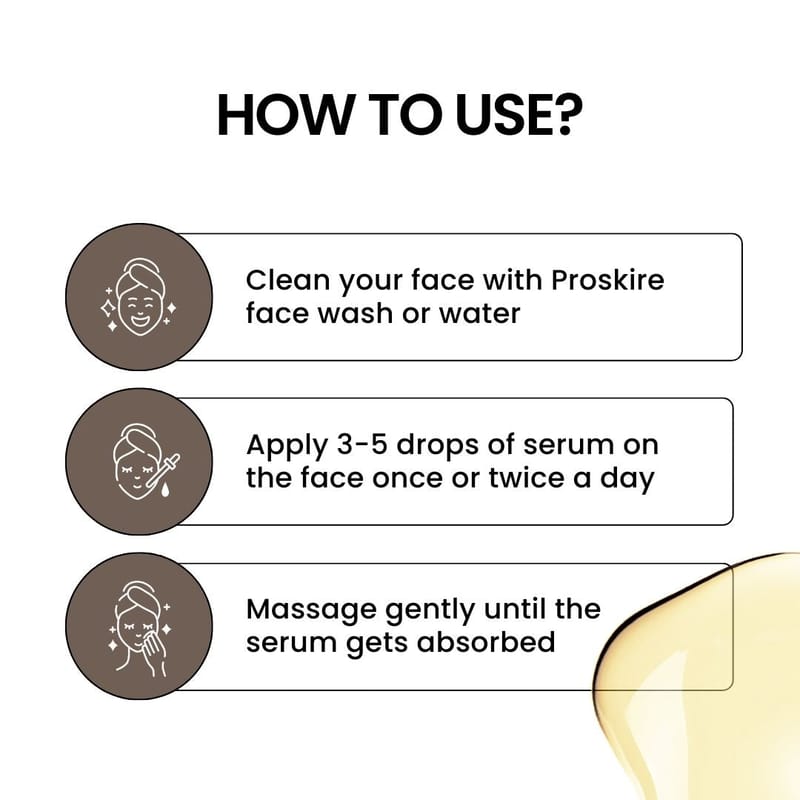 HOW TO USE?

Clean your face with Proskire face wash or water

Apply 3-5 drops of serum on the face once or twice a day

Massage gently until the serum gets absorbed