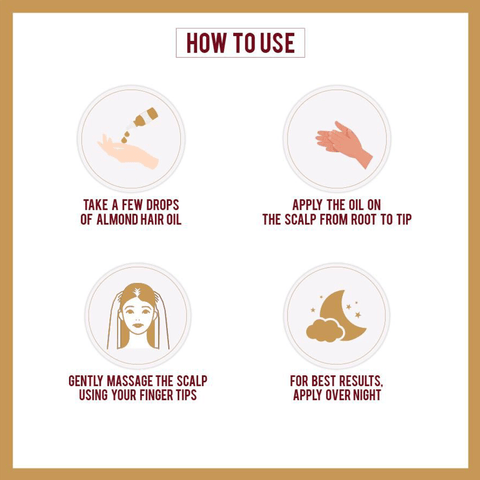 HOW TO USE

TAKE A FEW DROPS OF ALMOND HAIR OIL

APPLY THE OIL ON THE SCALP FROM ROOT TO TIP

GENTLY MASSAGE THE SCALP USING YOUR FINGER TIPS

FOR BEST RESULTS, APPLY OVER NIGHT