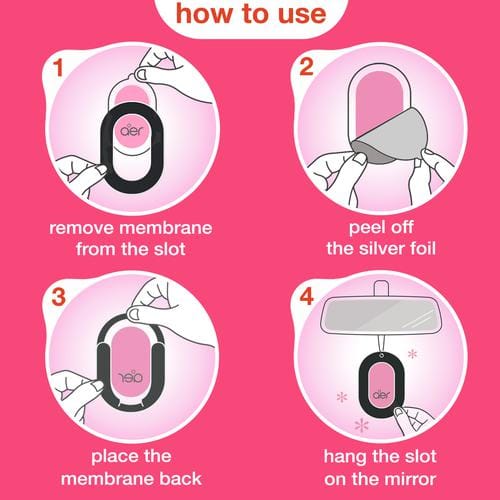 how to use

1

aer

remove membrane from the slot

2

peel off the silver foil

3

aer

place the membrane back

4

aer

hang the slot on the mirror