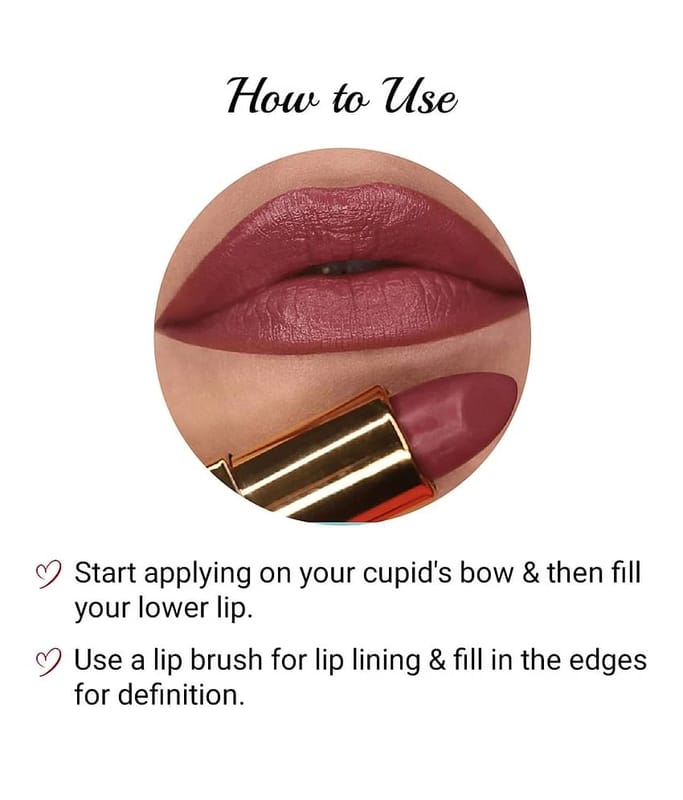 How to Use

Start applying on your cupid's bow & then fill your lower lip.

Use a lip brush for lip lining & fill in the edges for definition.