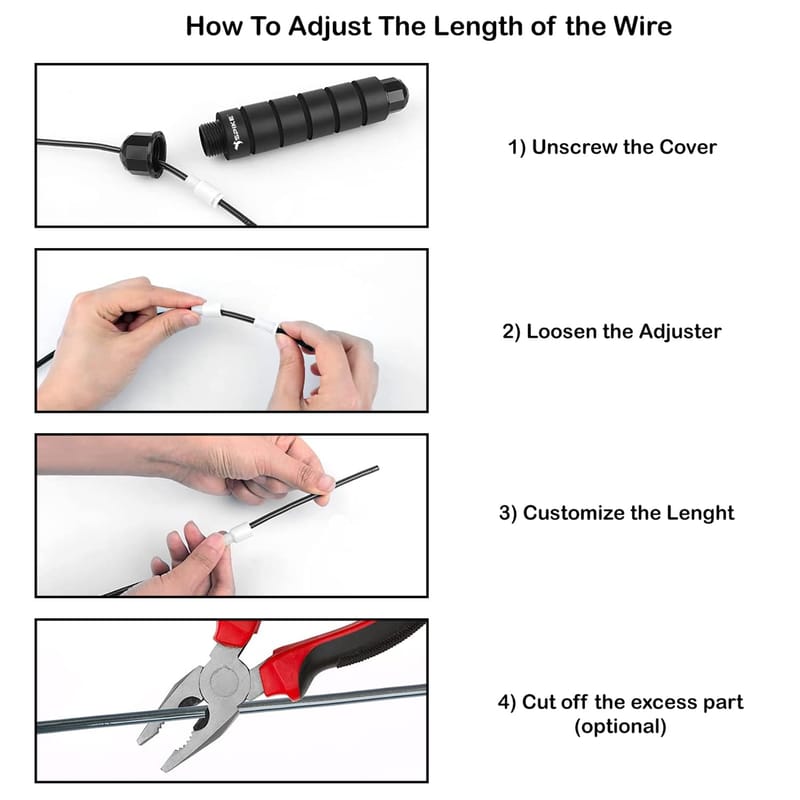 How To Adjust The Length of the Wire

SPIKE

1) Unscrew the Cover

2) Loosen the Adjuster

3) Customize the Lenght

4) Cut off the excess part (optional)