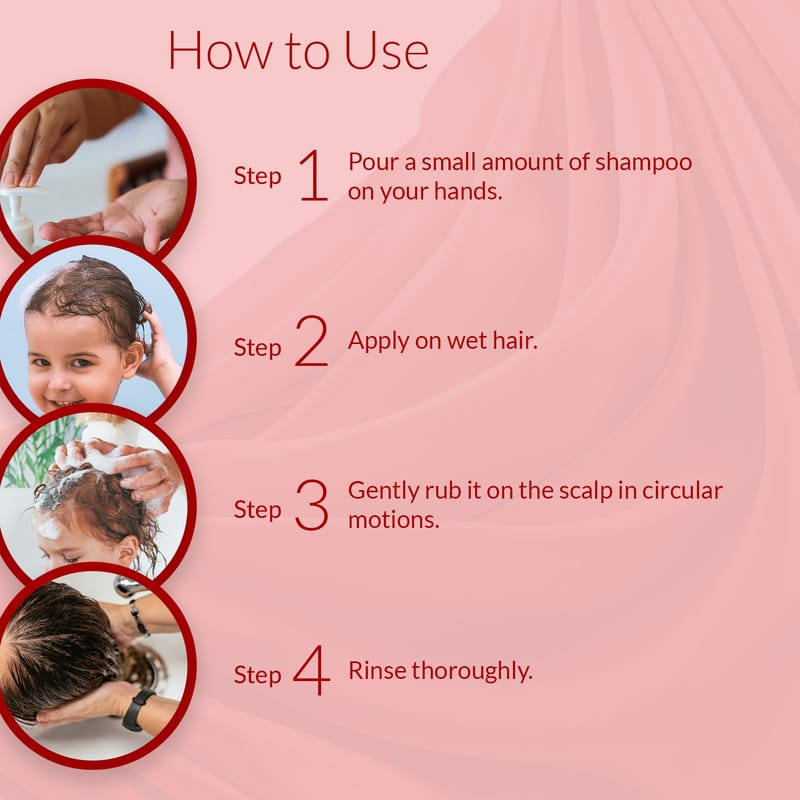 How to Use

Step 1 Pour a small amount of shampoo on your hands.

Step 2 Apply on wet hair.

Step 3 Gently rub it on the scalp in circular motions.

Step 4 Rinse thoroughly.