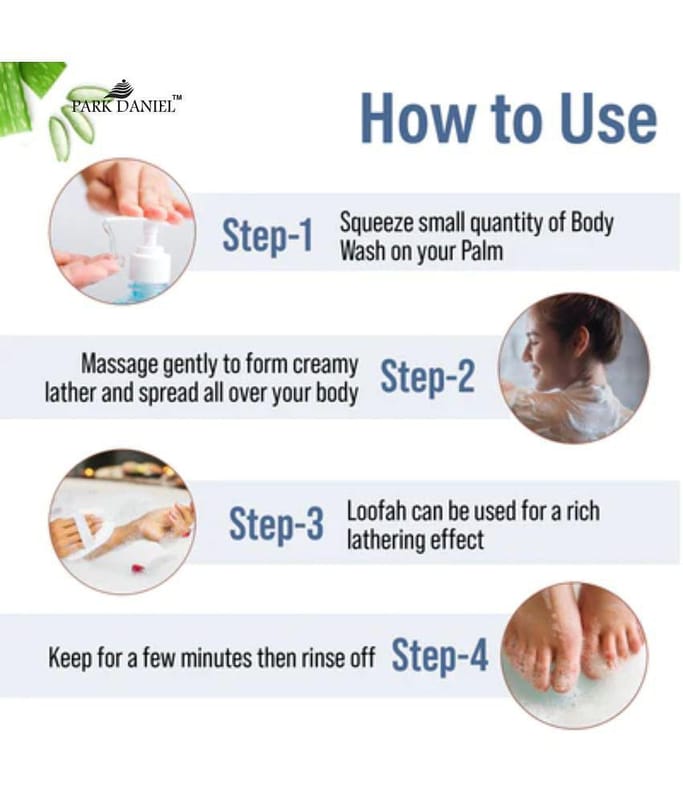 PARK DANIEL™

How to Use

Step-1 Squeeze small quantity of Body Wash on your Palm

Massage gently to form creamy lather and spread all over your body Step-2

Step-3 Loofah can be used for a rich lathering effect

Keep for a few minutes then rinse off Step-4