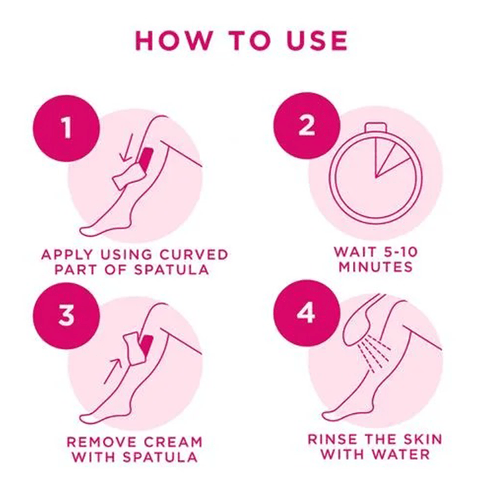 HOW TO USE

1

APPLY USING CURVED PART OF SPATULA

2

WAIT 5-10 MINUTES

3

REMOVE CREAM WITH SPATULA

4

RINSE THE SKIN WITH WATER