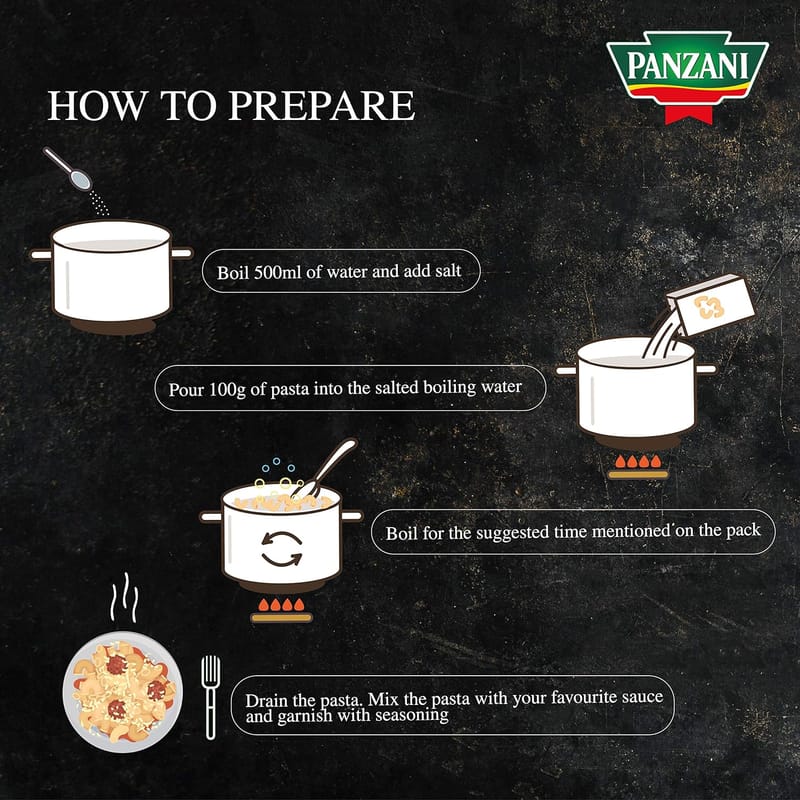 PANZANI

HOW TO PREPARE

Boil 500ml of water and add salt

Pour 100g of pasta into the salted boiling water

Boil for the suggested time mentioned on the pack

Drain the pasta. Mix the pasta with your favourite sauce and garnish with seasoning