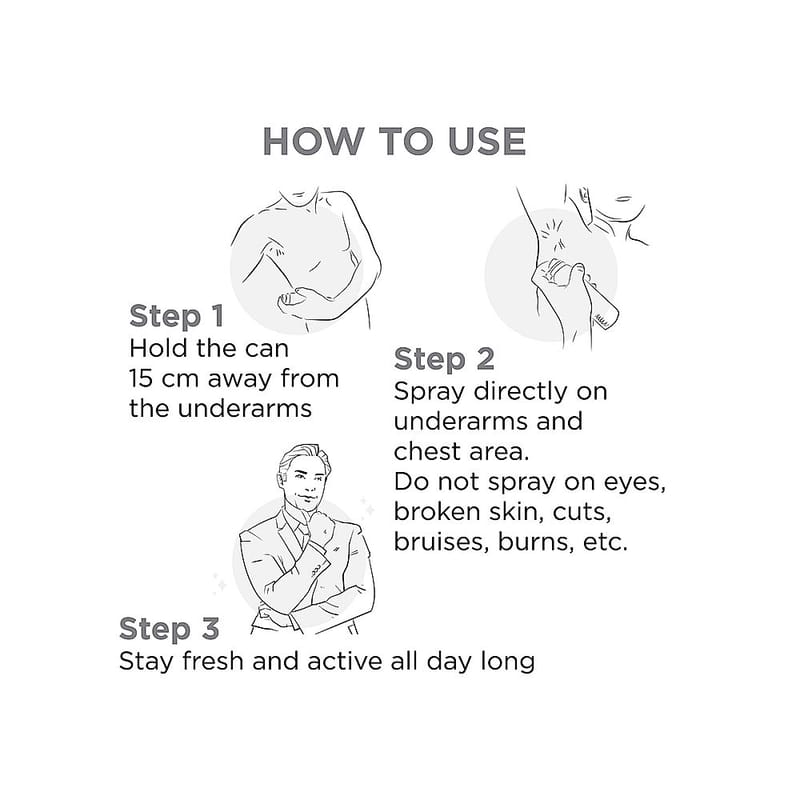 HOW TO USE

Step 1
Hold the can 15 cm away from the underarms

Step 2
Spray directly on underarms and chest area.
Do not spray on eyes, broken skin, cuts, bruises, burns, etc.

Step 3
Stay fresh and active all day long