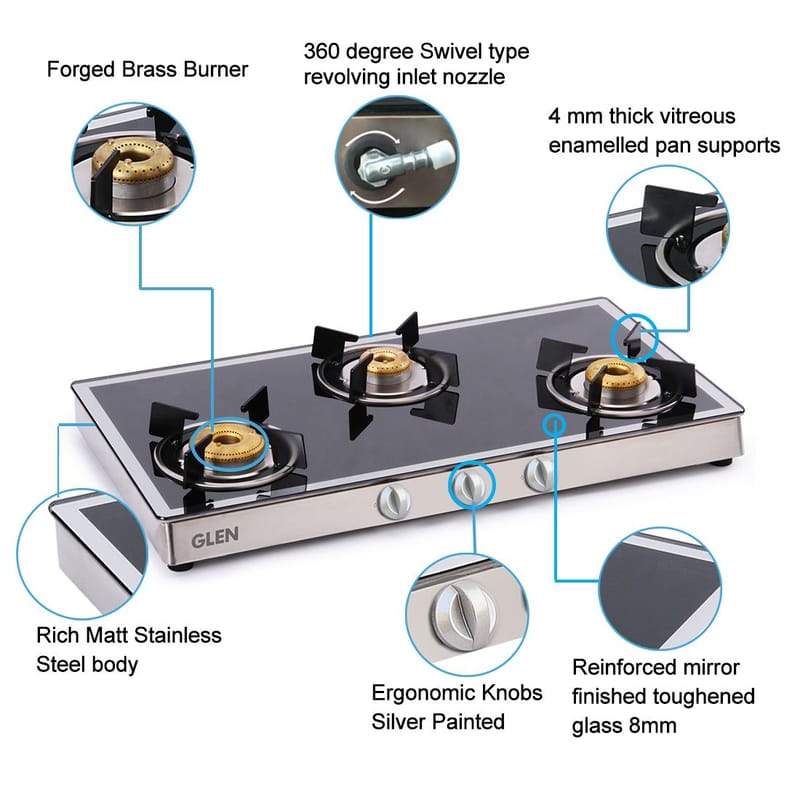 Forged Brass Burner

360 degree Swivel type revolving inlet nozzle

4 mm thick vitreous enamelled pan supports

GLEN

Rich Matt Stainless Steel body

Ergonomic Knobs Silver Painted

Reinforced mirror finished toughened glass 8mm