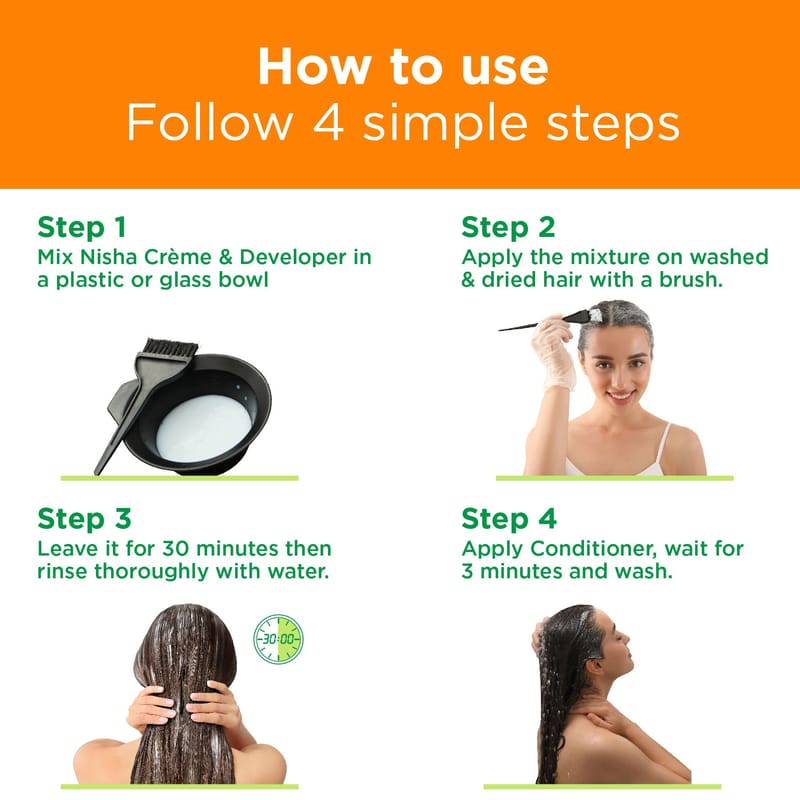 How to use
Follow 4 simple steps

Step 1
Mix Nisha Crème & Developer in a plastic or glass bowl

Step 2
Apply the mixture on washed & dried hair with a brush.

Step 3
Leave it for 30 minutes then rinse thoroughly with water.

30:00

Step 4
Apply Conditioner, wait for 3 minutes and wash.