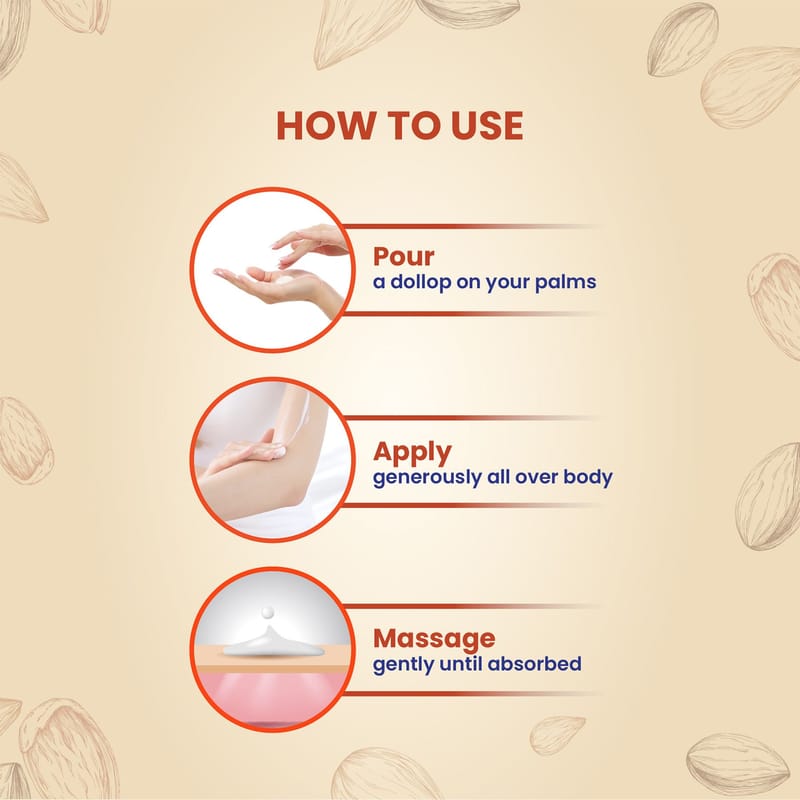 HOW TO USE

Pour
a dollop on your palms

Apply
generously all over body

Massage
gently until absorbed