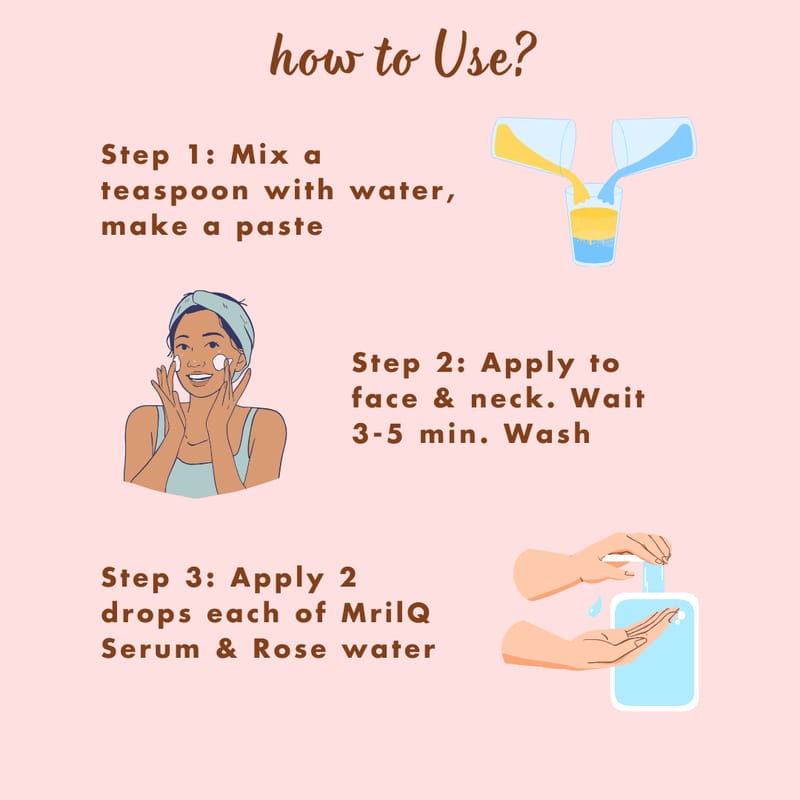 how to Use?

Step 1: Mix a teaspoon with water, make a paste

Step 2: Apply to face & neck. Wait 3-5 min. Wash

Step 3: Apply 2 drops each of MrilQ Serum & Rose water