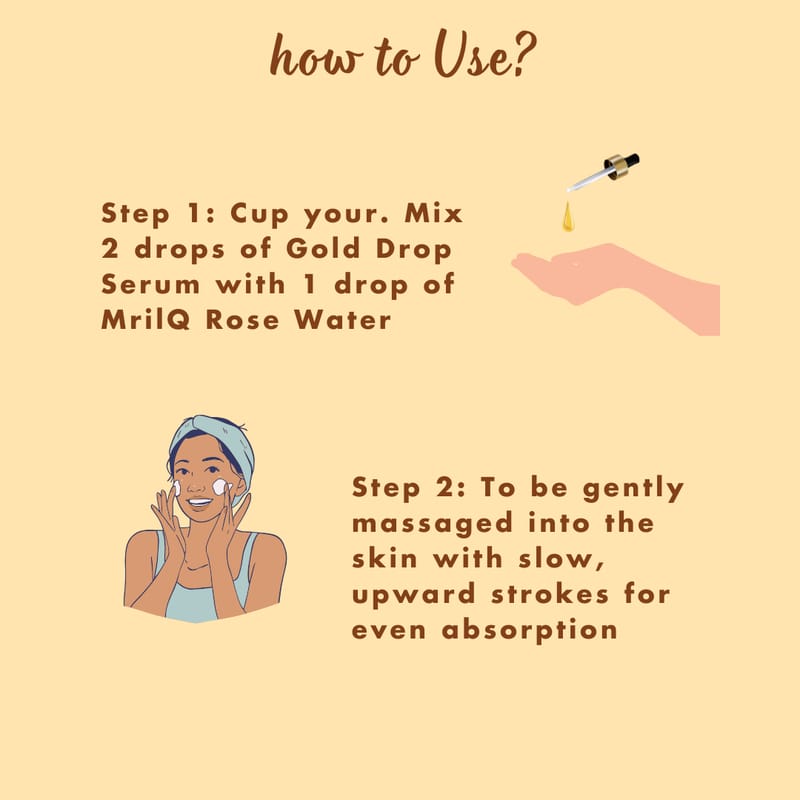 how to Use?

Step 1: Cup your. Mix 2 drops of Gold Drop Serum with 1 drop of MrilQ Rose Water

Step 2: To be gently massaged into the skin with slow, upward strokes for even absorption