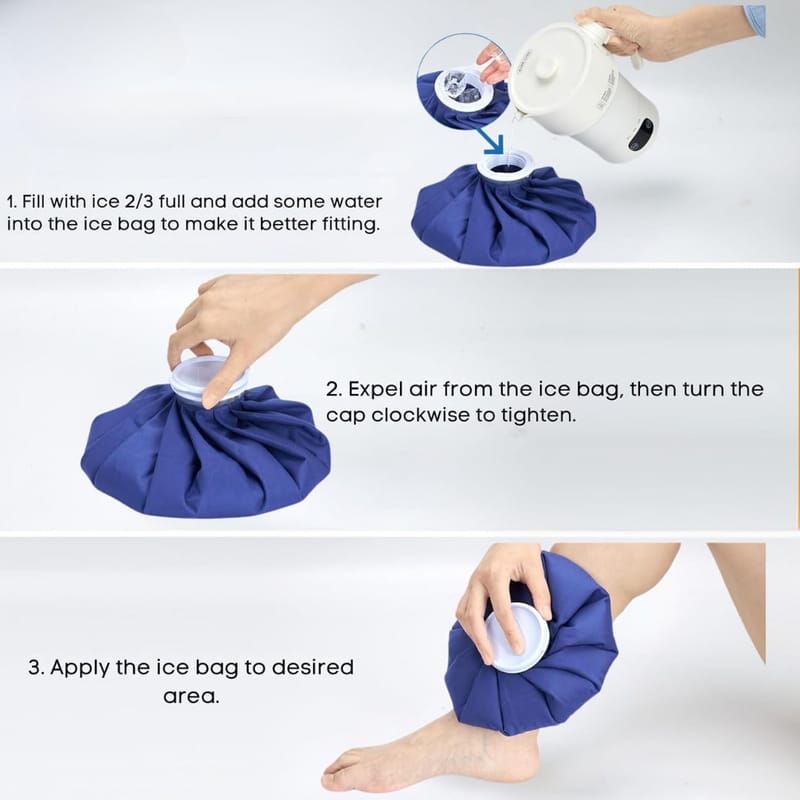 1. Fill with ice 2/3 full and add some water into the ice bag to make it better fitting.

2. Expel air from the ice bag, then turn the cap clockwise to tighten.

3. Apply the ice bag to desired area.