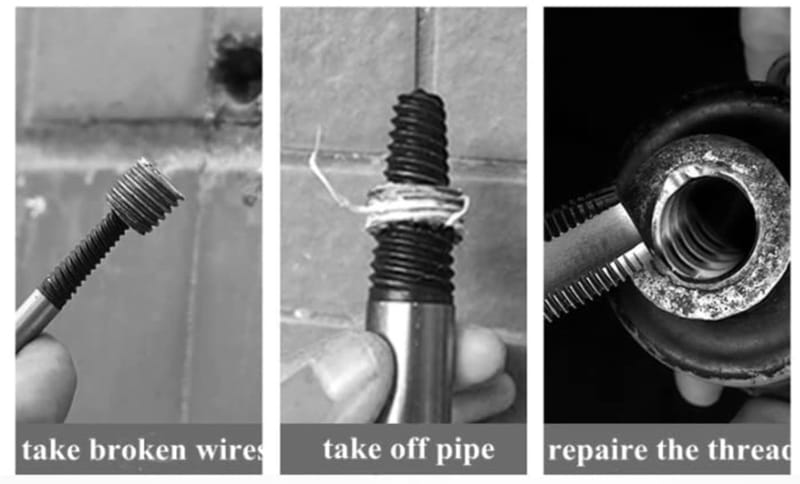 take broken wires

take off pipe

repaire the thread